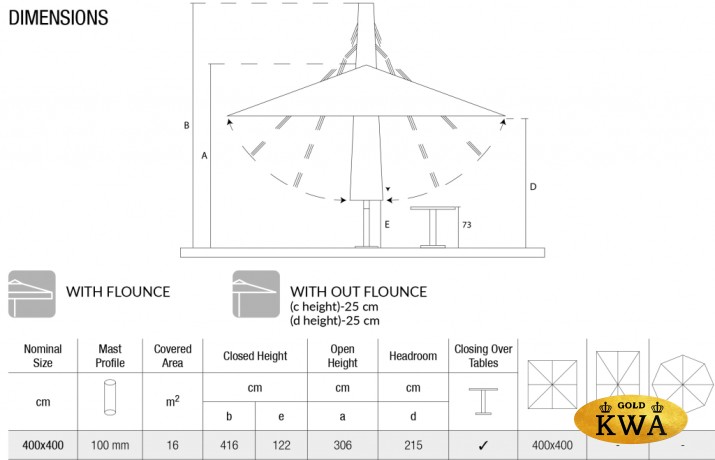 DIMENSIONS

B

A

D

E

73

WITH FLOUNCE

WITH OUT FLOUNCE
(c height)-25 cm
(d height)-25 cm

| Nominal Size | Mast Profile | Covered Area | Closed Height | | Open Height | Headroom | Closing Over Tables | | | |
|---|---|---|---|---|---|---|---|---|---|---|
| cm | | $m^2$ | cm | | cm | cm | | | | |
| | | | b | e | a | d | | | | |
| 400x400 | 100 mm | 16 | 416 | 122 | 306 | 215 | ✓ | 400x400 | - | - |

GOLD
KWA