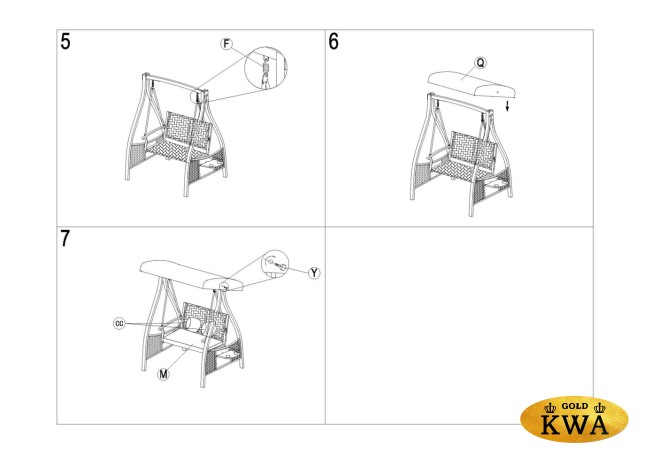 5

F

6

Q

7

Y

CC

M

GOLD
KWA